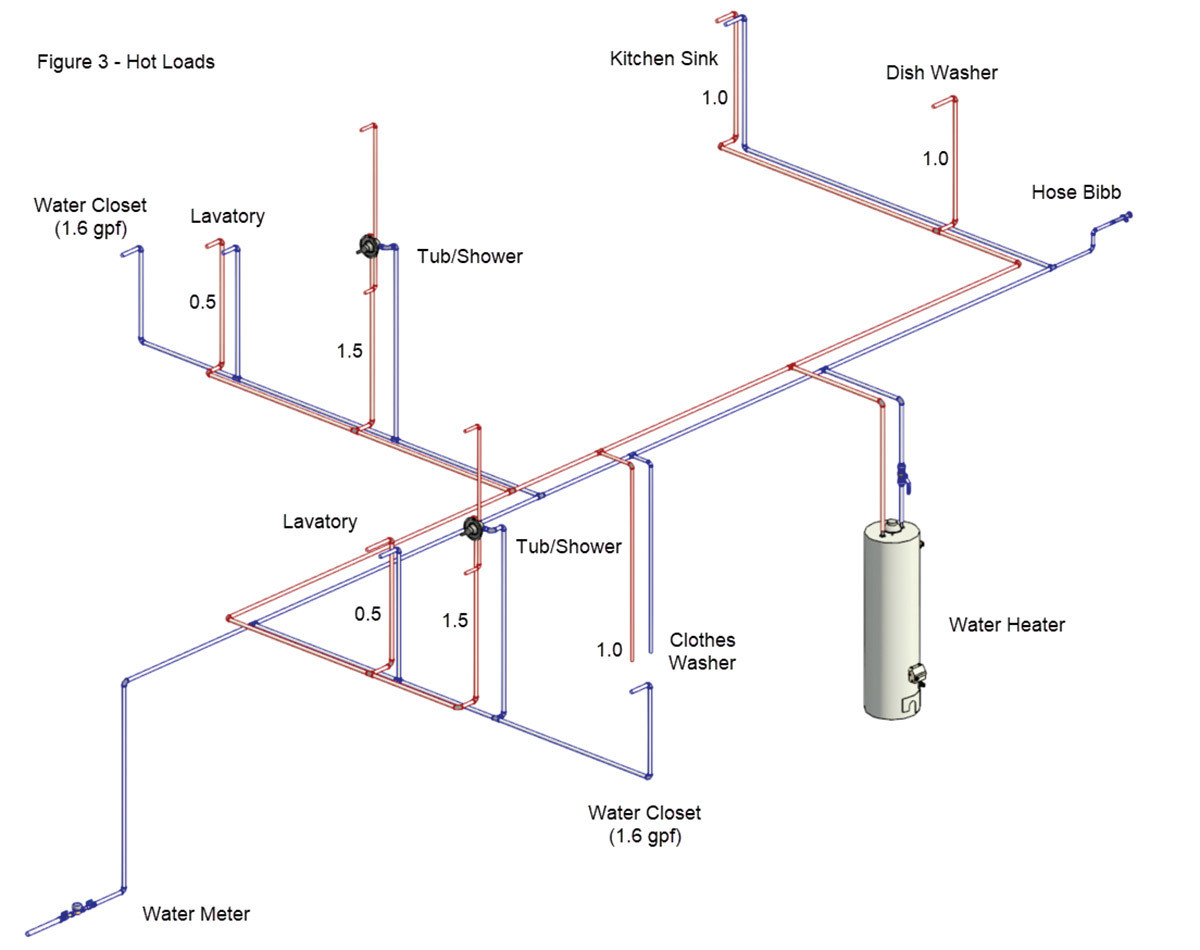 Figure 3 - Hot Loads

Kitchen Sink

1.0

Dish Washer

1.0

Hose Bibb

Water Closet
(1.6 gpf)

Lavatory

0.5

Tub/Shower

1.5

Lavatory

0.5

Tub/Shower

1.5

1.0

Clothes Washer

Water Heater

Water Closet
(1.6 gpf)

Water Meter